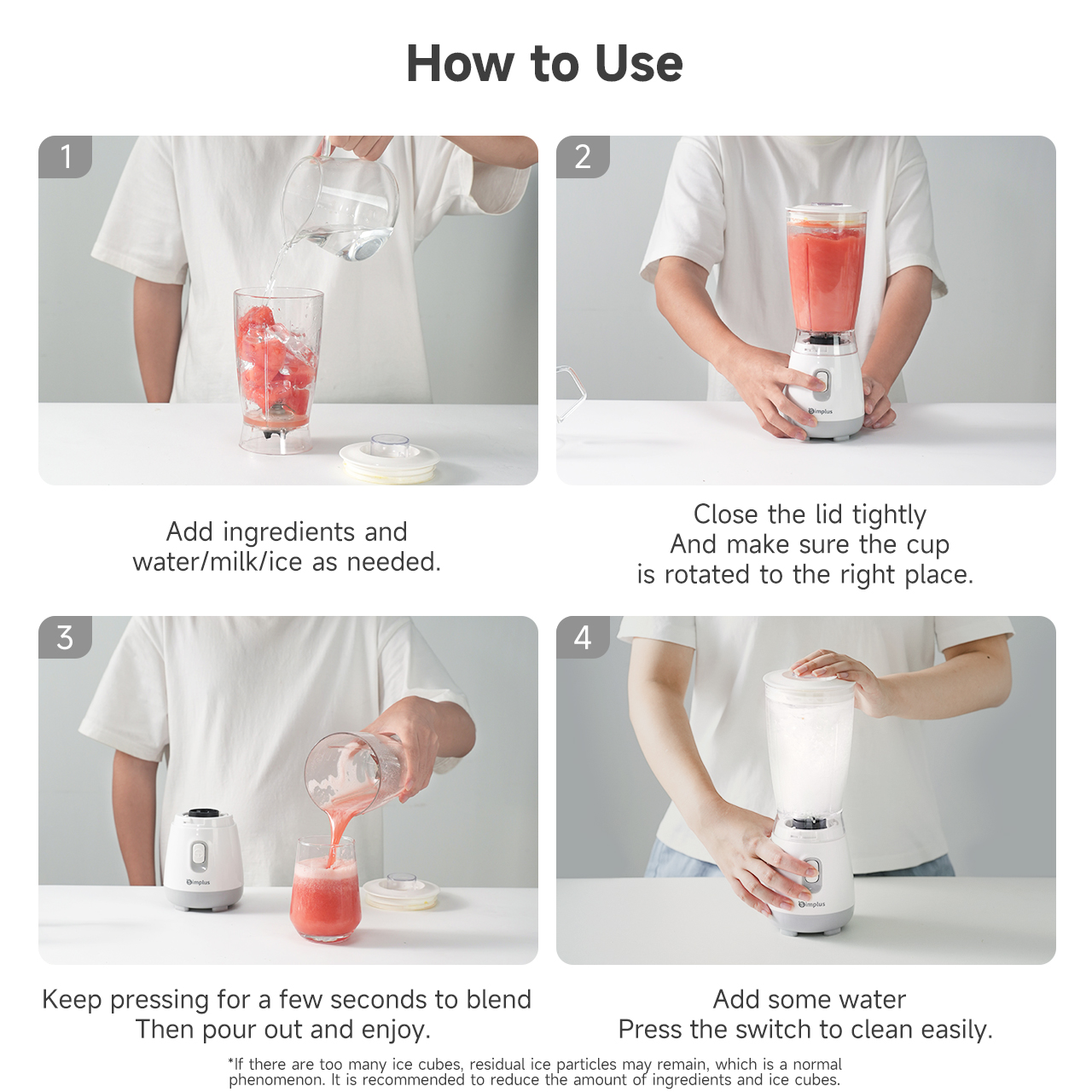 How to Use

1

Add ingredients and water/milk/ice as needed.

2

Close the lid tightly
And make sure the cup
is rotated to the right place.

3

Keep pressing for a few seconds to blend
Then pour out and enjoy.

4

Add some water
Press the switch to clean easily.

*If there are too many ice cubes, residual ice particles may remain, which is a normal phenomenon. It is recommended to reduce the amount of ingredients and ice cubes.