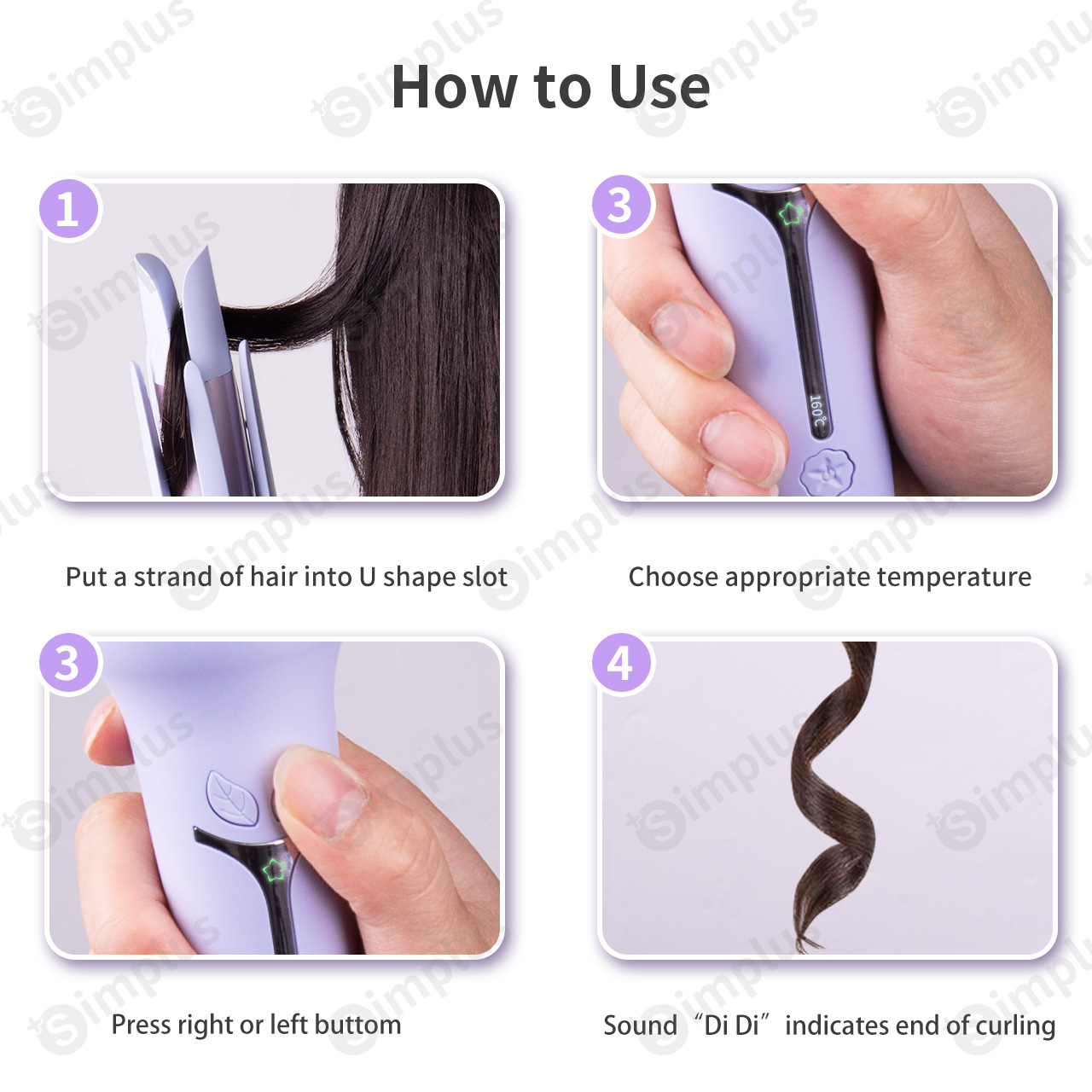 How to Use

1

Put a strand of hair into U shape slot

3

160°C

Choose appropriate temperature

3

Press right or left buttom

4

Sound "Di Di" indicates end of curling

Simplus